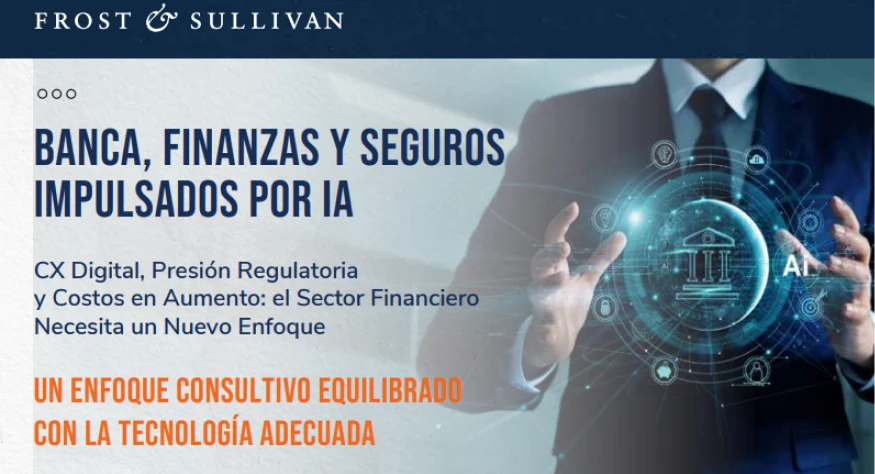 FROST & SULLIVAN

BANCA, FINANZAS Y SEGUROS IMPULSADOS POR IA

CX Digital, Presión Regulatoria y Costos en Aumento: el Sector Financiero Necesita un Nuevo Enfoque

UN ENFOQUE CONSULTIVO EQUILIBRADO CON LA TECNOLOGÍA ADECUADA

AI