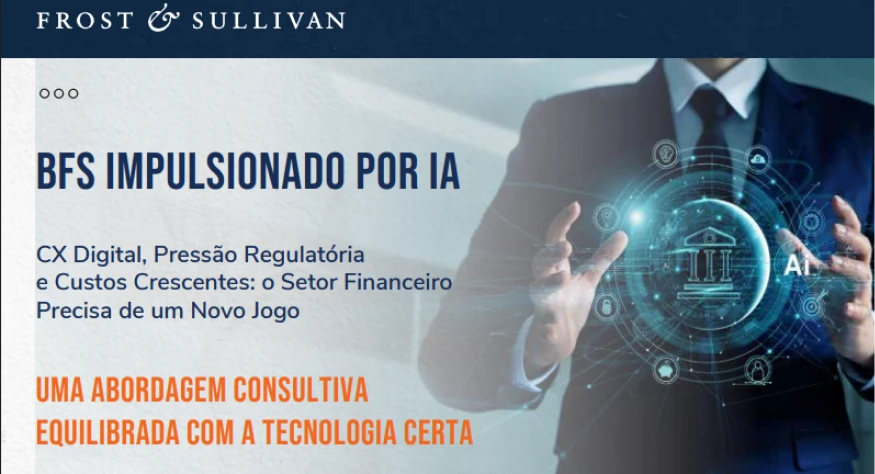 FROST & SULLIVAN

BFS IMPULSIONADO POR IA

CX Digital, Pressão Regulatória e Custos Crescentes: o Setor Financeiro Precisa de um Novo Jogo

UMA ABORDAGEM CONSULTIVA EQUILIBRADA COM A TECNOLOGIA CERTA

AI